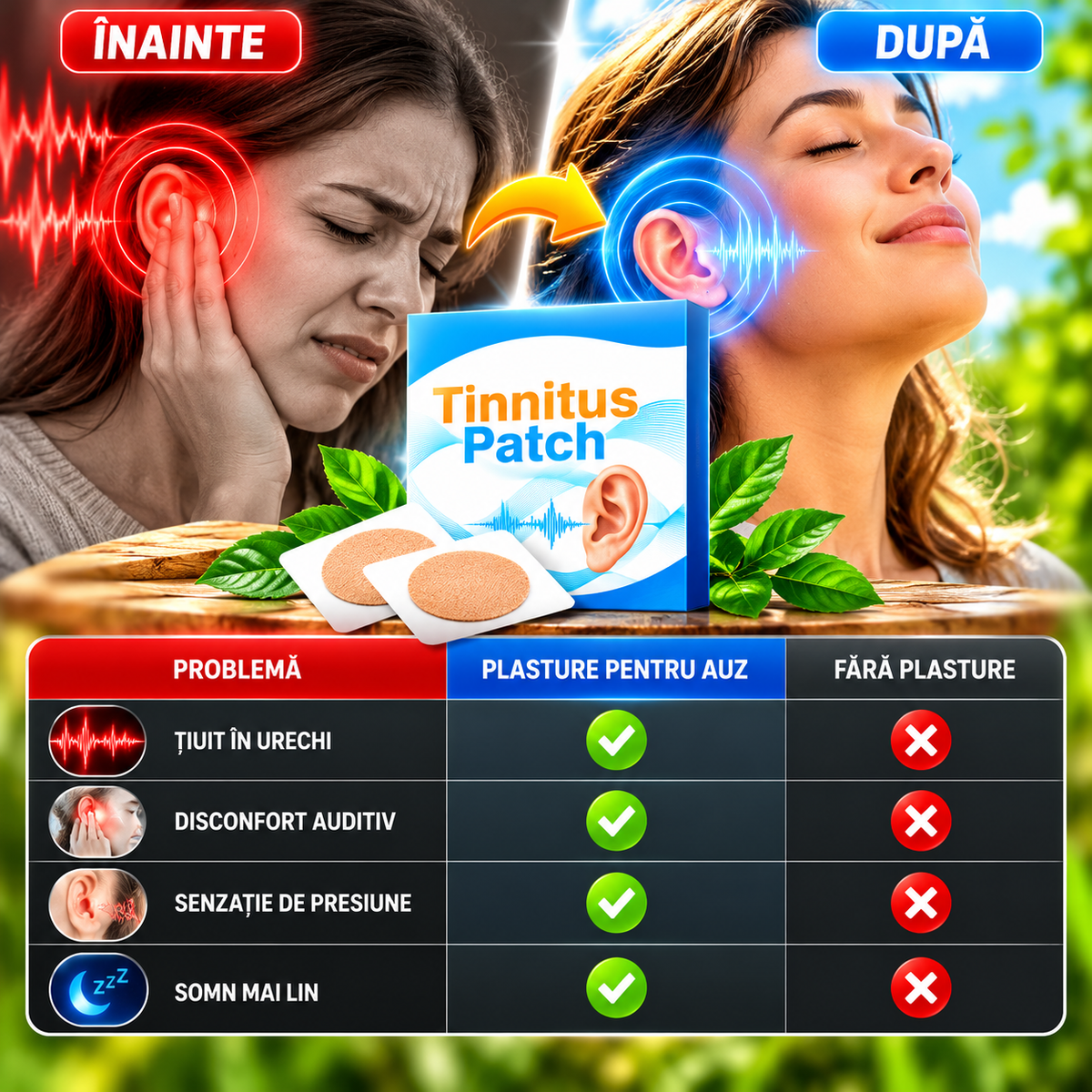 ÎNAINTE

DUPĂ

Tinnitus
Patch

| PROBLEMĂ | PLASTURE PENTRU AUZ | FĂRĂ PLASTURE |
|---|---|---|
| ȚIUIT ÎN URECHI | ✓ | ✗ |
| DISCONFORT AUDITIV | ✓ | ✗ |
| SENZAȚIE DE PRESIUNE | ✓ | ✗ |
| SOMN MAI LIN | ✓ | ✗ |